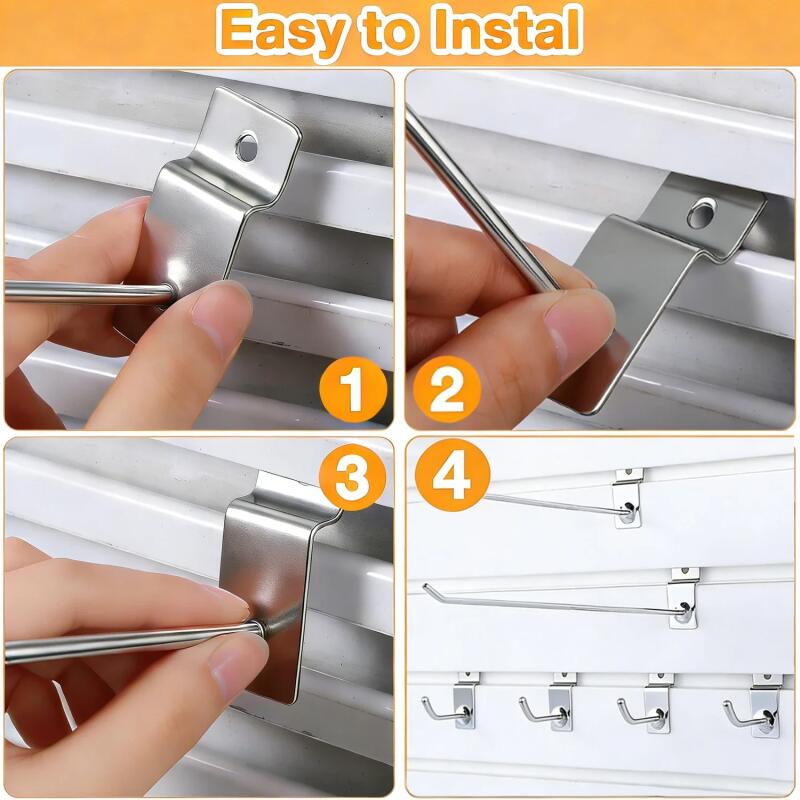 Easy to Instal

1

2

3

4